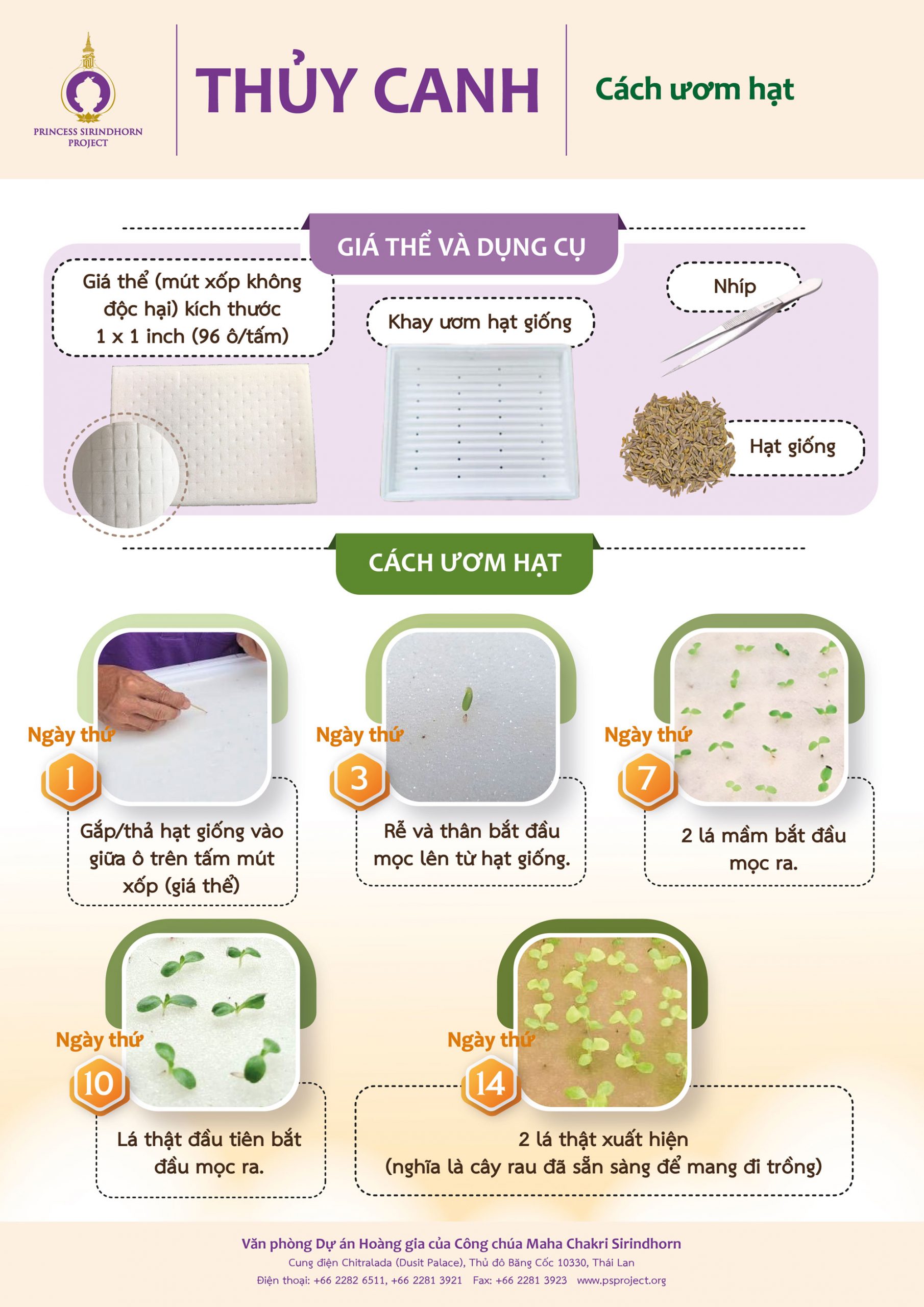 PRINCESS SIRINDHORN PROJECT

THỦY CANH

Cách ươm hạt

GIÁ THỂ VÀ DỤNG CỤ

Giá thể (mút xốp không độc hại) kích thước 1 x 1 inch (96 ô/tấm)

Khay ươm hạt giống

Nhíp

Hạt giống

CÁCH ƯƠM HẠT

Ngày thứ 1

Gắp/thả hạt giống vào giữa ô trên tấm mút xốp (giá thể)

Ngày thứ 3

Rễ và thân bắt đầu mọc lên từ hạt giống.

Ngày thứ 7

2 lá mầm bắt đầu mọc ra.

Ngày thứ 10

Lá thật đầu tiên bắt đầu mọc ra.

Ngày thứ 14

2 lá thật xuất hiện (nghĩa là cây rau đã sẵn sàng để mang đi trồng)

Văn phòng Dự án Hoàng gia của Công chúa Maha Chakri Sirindhorn
Cung điện Chitralada (Dusit Palace), Thủ đô Băng Cốc 10330, Thái Lan
Điện thoại: +66 2282 6511, +66 2281 3921 Fax: +66 2281 3923 www.psproject.org