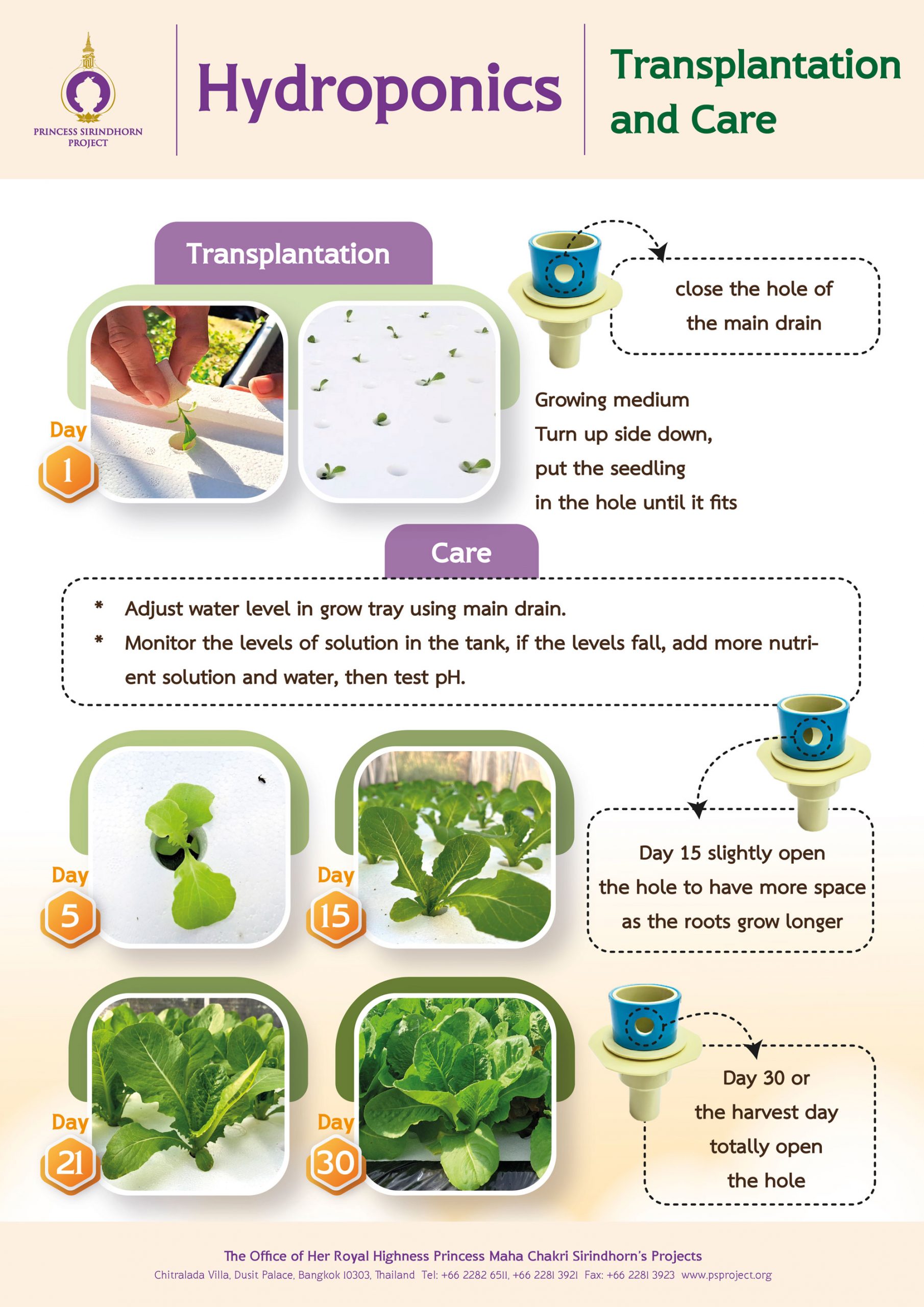 PRINCESS SIRINDHORN PROJECT

Hydroponics

Transplantation and Care

Transplantation

close the hole of the main drain

Day 1

Growing medium
Turn up side down,
put the seedling
in the hole until it fits

Care

* Adjust water level in grow tray using main drain.
* Monitor the levels of solution in the tank, if the levels fall, add more nutrient solution and water, then test pH.

Day 5

Day 15

Day 15 slightly open the hole to have more space as the roots grow longer

Day 21

Day 30

Day 30 or the harvest day totally open the hole

The Office of Her Royal Highness Princess Maha Chakri Sirindhorn's Projects
Chitralada Villa, Dusit Palace, Bangkok 10303, Thailand Tel: +66 2282 6511, +66 2281 3921 Fax: +66 2281 3923 www.psproject.org